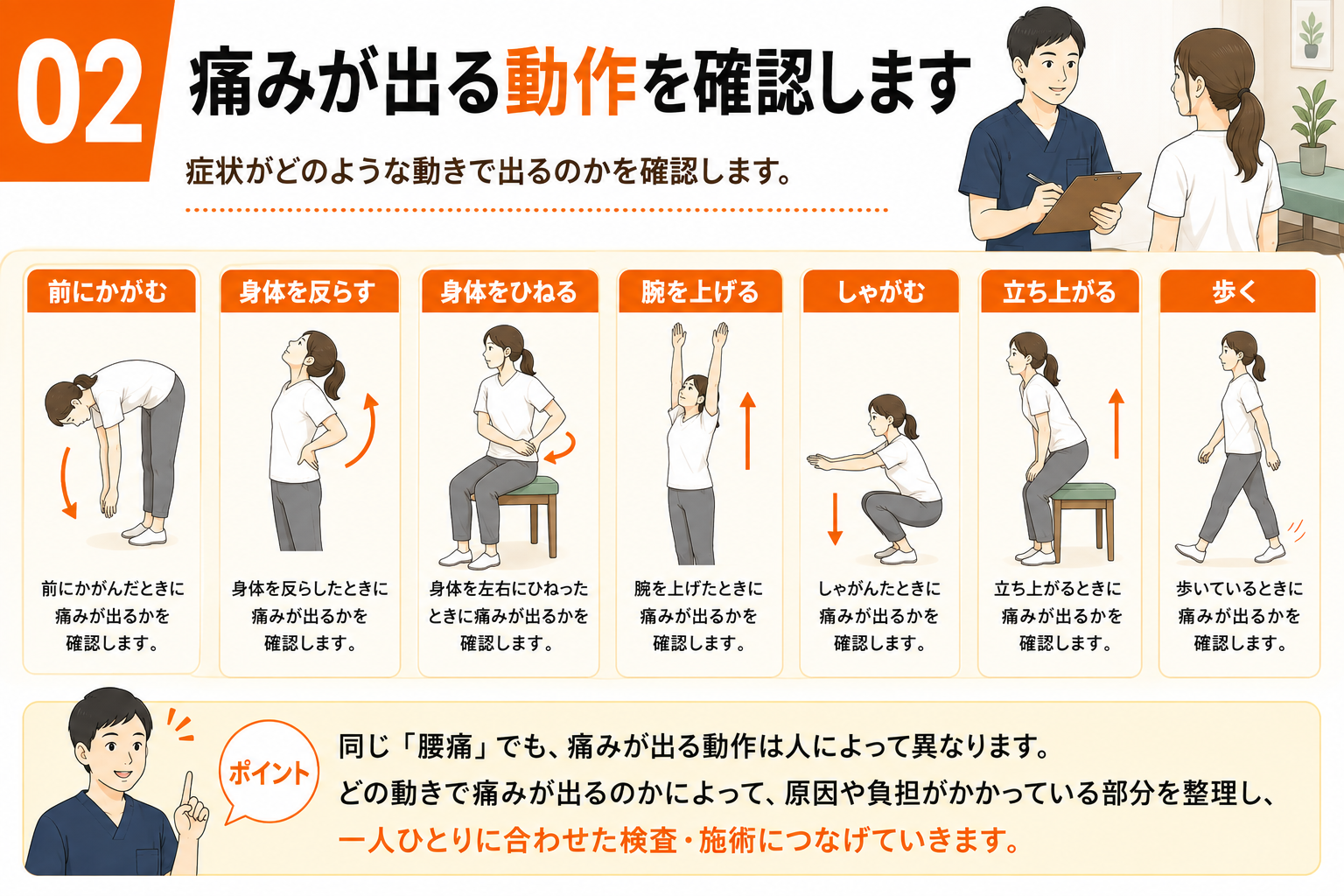 02

痛みが出る動作を確認します

症状がどのような動きで出るのかを確認します。

前にかがむ

前にかがんだときに痛みが出るかを確認します。

身体を反らす

身体を反らしたときに痛みが出るかを確認します。

身体をひねる

身体を左右にひねったときに痛みが出るかを確認します。

腕を上げる

腕を上げたときに痛みが出るかを確認します。

しゃがむ

しゃがんだときに痛みが出るかを確認します。

立ち上がる

立ち上がるときに痛みが出るかを確認します。

歩く

歩いているときに痛みが出るかを確認します。

ポイント

同じ「腰痛」でも、痛みが出る動作は人によって異なります。
どの動きで痛みが出るのかによって、原因や負担がかかっている部分を整理し、
一人ひとりに合わせた検査・施術につなげていきます。