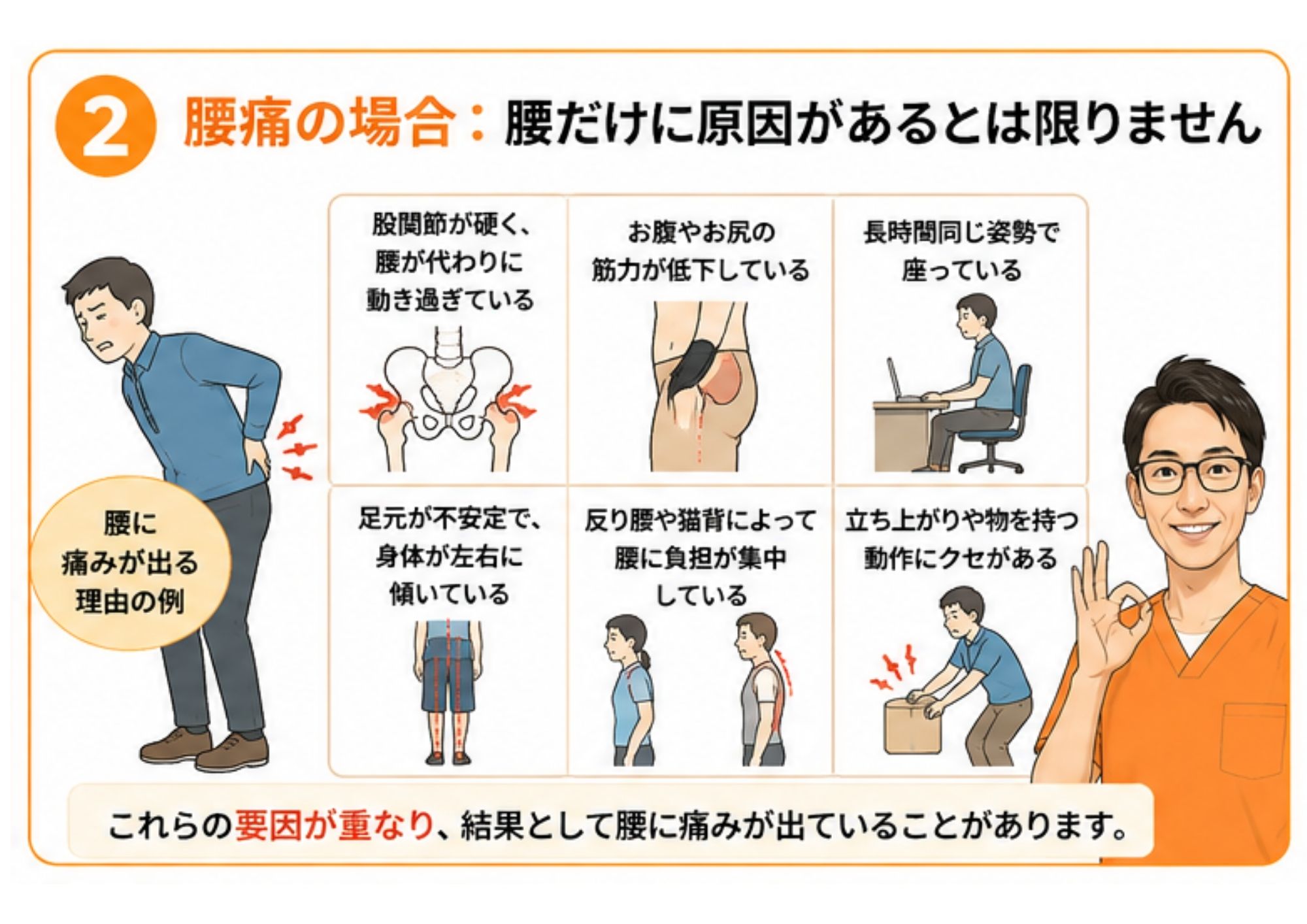 2 腰痛の場合：腰だけに原因があるとは限りません

腰に痛みが出る理由の例

股関節が硬く、腰が代わりに動き過ぎている

お腹やお尻の筋力が低下している

長時間同じ姿勢で座っている

足元が不安定で、身体が左右に傾いている

反り腰や猫背によって腰に負担が集中している

立ち上がりや物を持つ動作にクセがある

これらの要因が重なり、結果として腰に痛みが出ていることがあります。