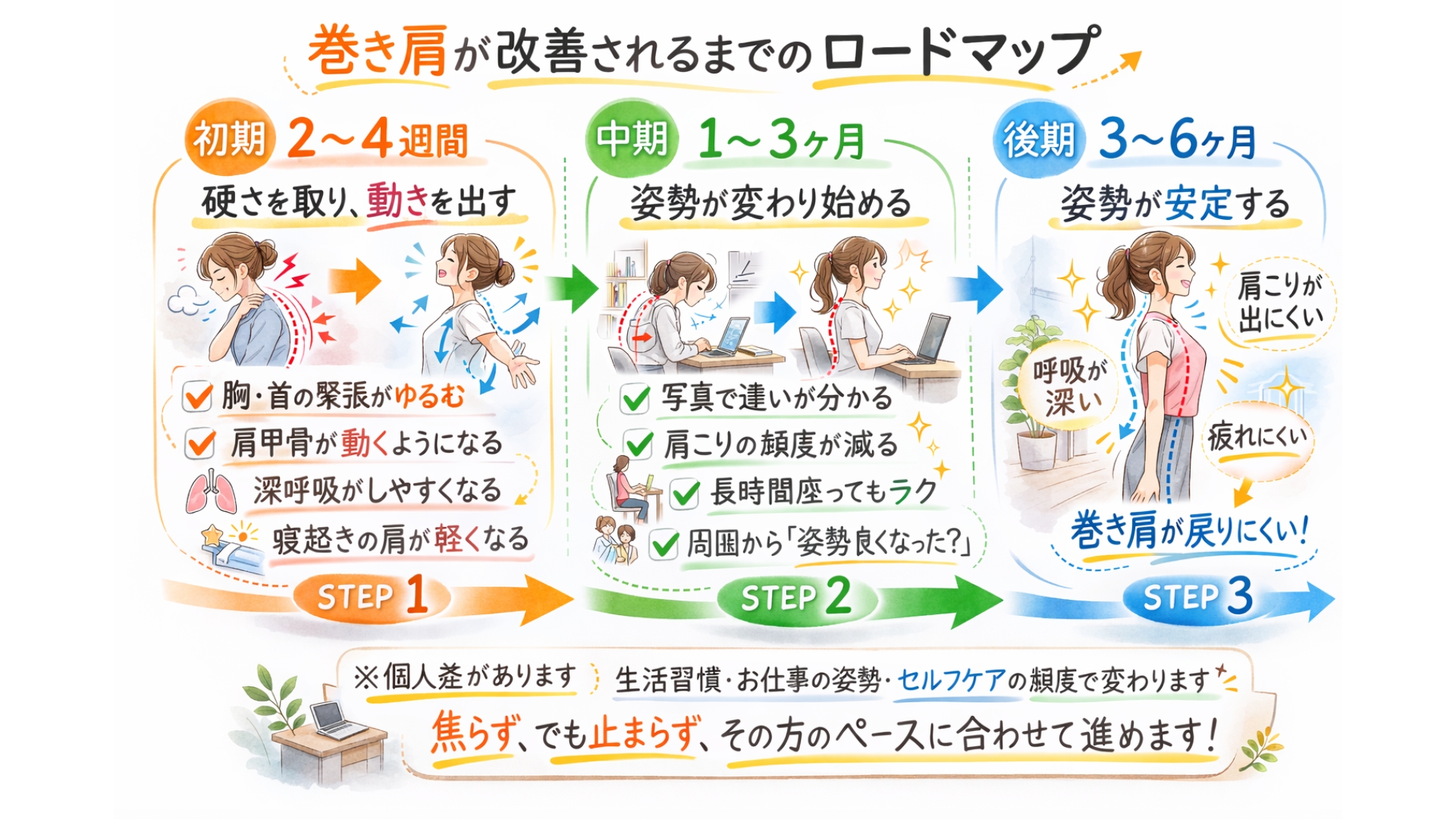 巻き肩が改善されるまでのロードマップ

初期 2〜4週間
硬さを取り、動きを出す
胸・首の緊張がゆるむ
肩甲骨が動くようになる
深呼吸がしやすくなる
寝起きの肩が軽くなる
STEP 1

中期 1〜3ヶ月
姿勢が変わり始める
写真で違いが分かる
肩こりの頻度が減る
長時間座ってもラク
周囲から「姿勢良くなった?」
STEP 2

後期 3〜6ヶ月
姿勢が安定する
肩こりが出にくい
呼吸が深い
疲れにくい
巻き肩が戻りにくい!
STEP 3

※個人差があります 生活習慣・お仕事の姿勢・セルフケアの頻度で変わります
焦らず、でも止まらず、その方のペースに合わせて進めます!