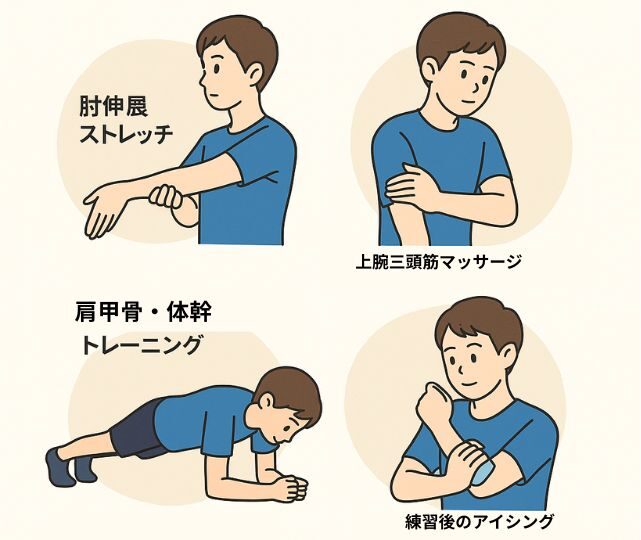 肘伸展
ストレッチ

上腕三頭筋マッサージ

肩甲骨・体幹
トレーニング

練習後のアイシング